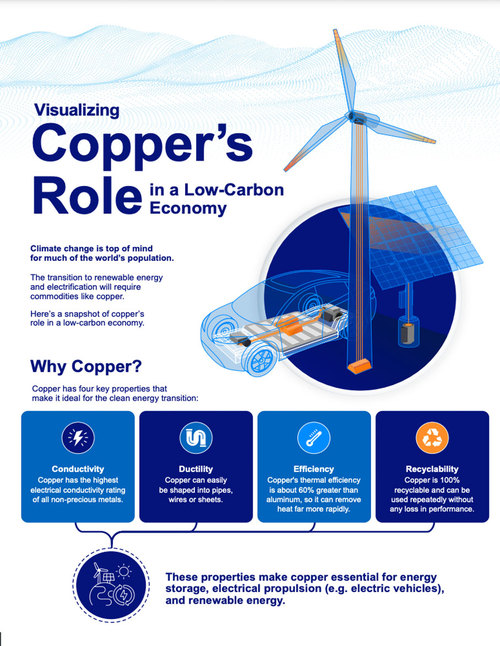 Visualizing
Copper's Role in a Low-Carbon Economy

Climate change is top of mind for much of the world's population.

The transition to renewable energy and electrification will require commodities like copper.

Here's a snapshot of copper's role in a low-carbon economy.

Why Copper?

Copper has four key properties that make it ideal for the clean energy transition:

Conductivity
Copper has the highest electrical conductivity rating of all non-precious metals.

Ductility
Copper can easily be shaped into pipes, wires or sheets.

Efficiency
Copper's thermal efficiency is about 60% greater than aluminum, so it can remove heat far more rapidly.

Recyclability
Copper is 100% recyclable and can be used repeatedly without any loss in performance.

These properties make copper essential for energy storage, electrical propulsion (e.g. electric vehicles), and renewable energy.