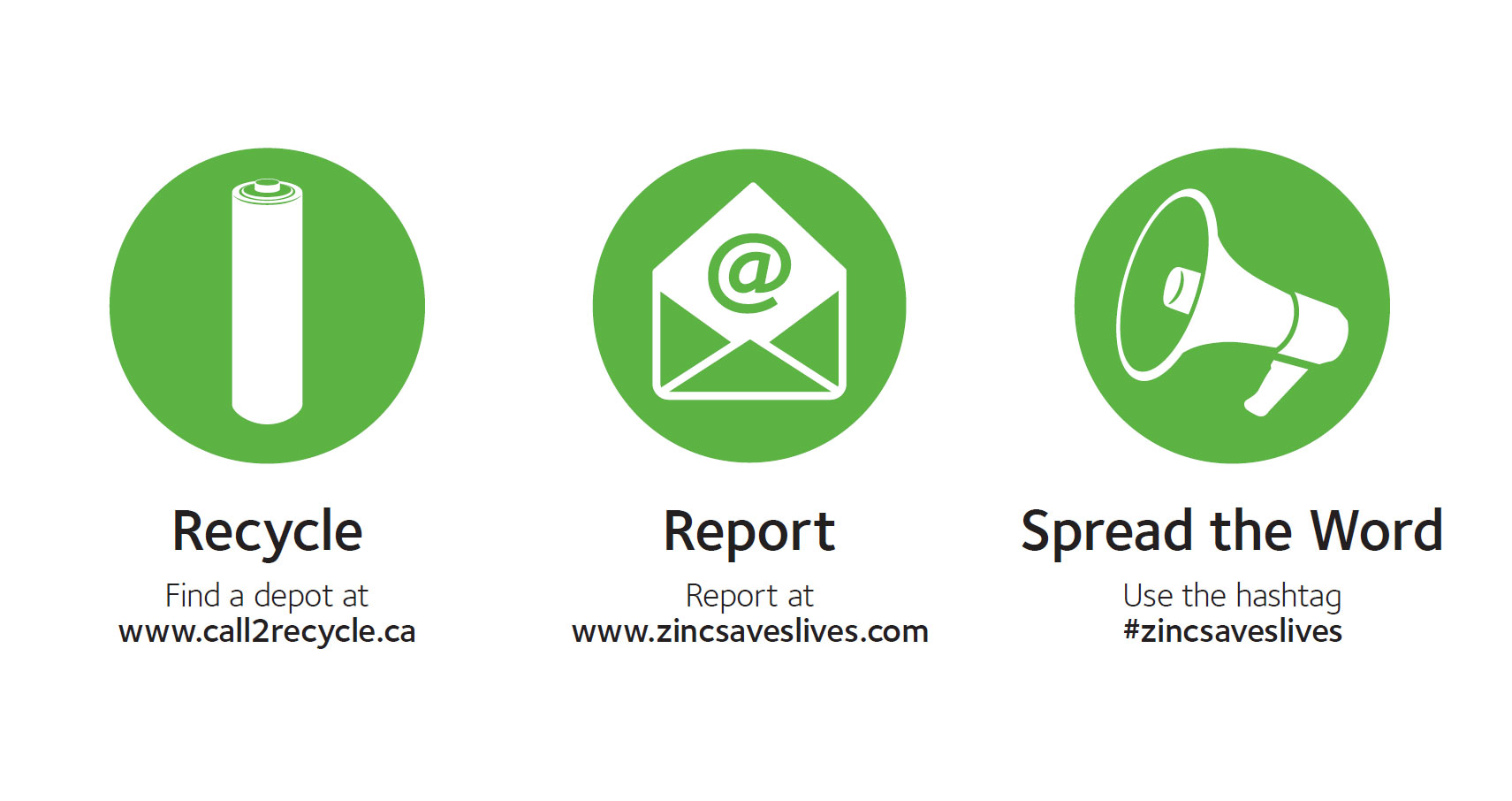 @

Recycle

Find a depot at
www.call2recycle.ca

Report

Report at
www.zincsaveslives.com

Spread the Word

Use the hashtag
#zincsaveslives